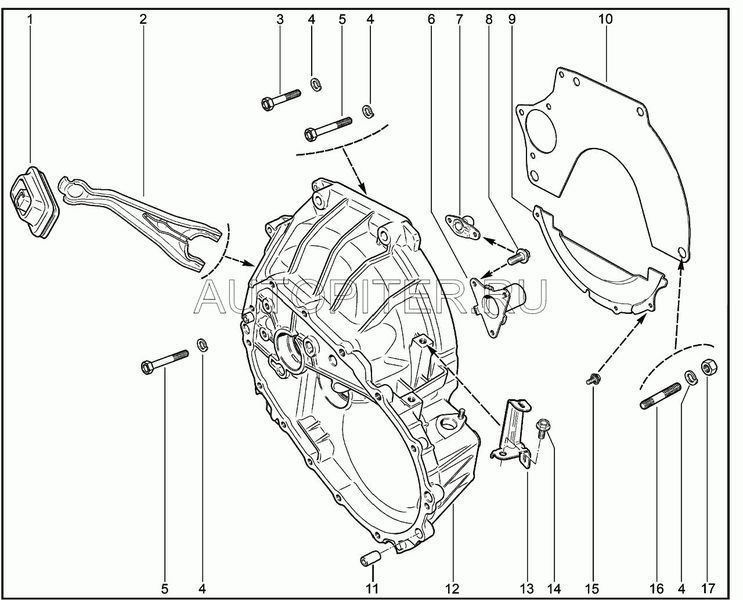 1 2 3 4 5 4 6 7 8 9 10

AUTOPITER.RU

5 4 11 12 13 14 15 16 4 17