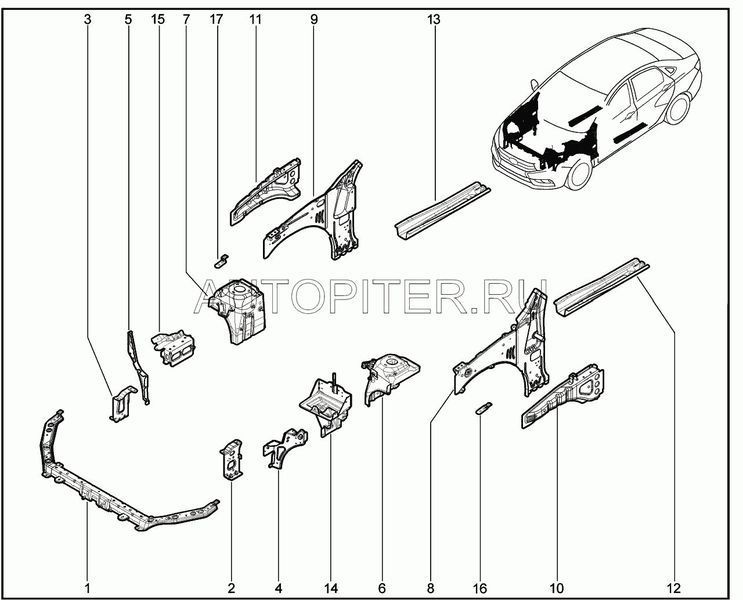 3 5 15 7 17 11 9 13

AUTOPITER.RU

1 2 4 14 6 8 16 10 12