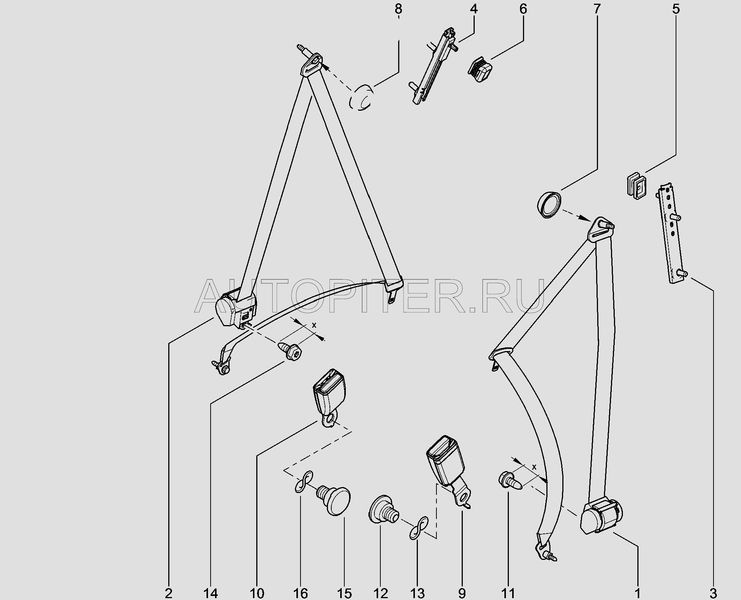 8
4
6
7
5
AUTOPITER.RU
x
x
2
14
10
16
15
12
13
9
11
1
3