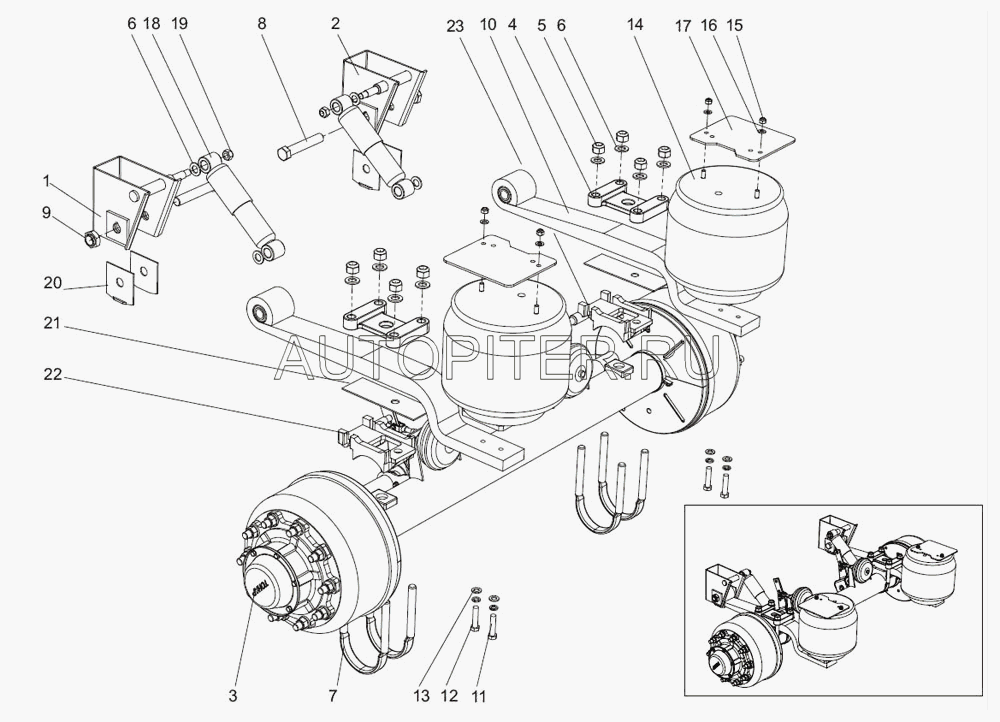 6 18 19 8 2 23 10 4 5 6 14 17 16 15
1
9
20
21
22
AUTOPITER.RU
3 7 13 12 11