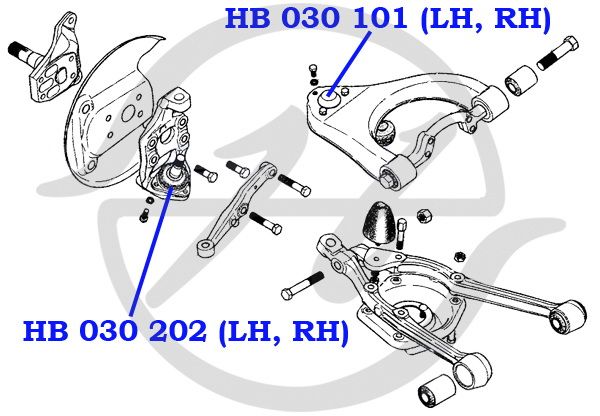 HB 030 101 (LH, RH)

HB 030 202 (LH, RH)