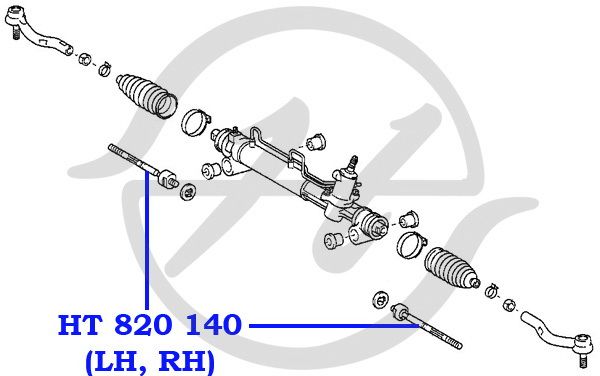 HT 820 140
(LH, RH)