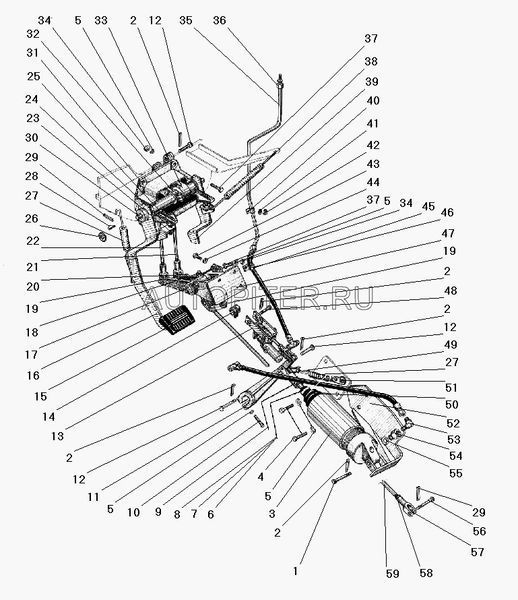 34 5 33 2 12 35 36
32
31
25
24
23
30
29
28
27
26
22
21
20
19
18
17
16
15
14
13
2
12
11
5
10 9 8 7 6
37
38
39
40
41
42
43
44
37 5 34 45 46
47
19
2
48
2
12
49
27
51
50
52
53
54
55
4
5
3
2
1
29
56
57
59 58
AUTOPITER.RU