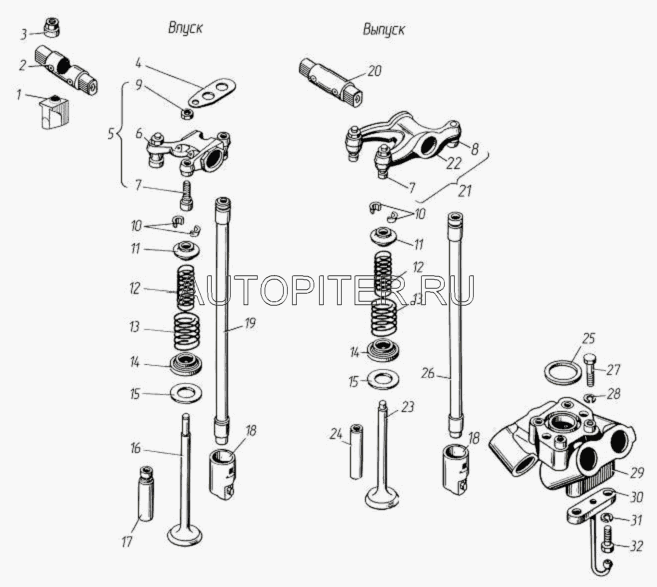 Впуск

Выпуск

3
2
1
4
9
5
6
7
10
11
12
13
14
15
16
17
19
18
20
8
22
7
21
10
11
12
13
14
15
23
24
26
18
25
27
28
29
30
31
32

AUTOPITER.RU