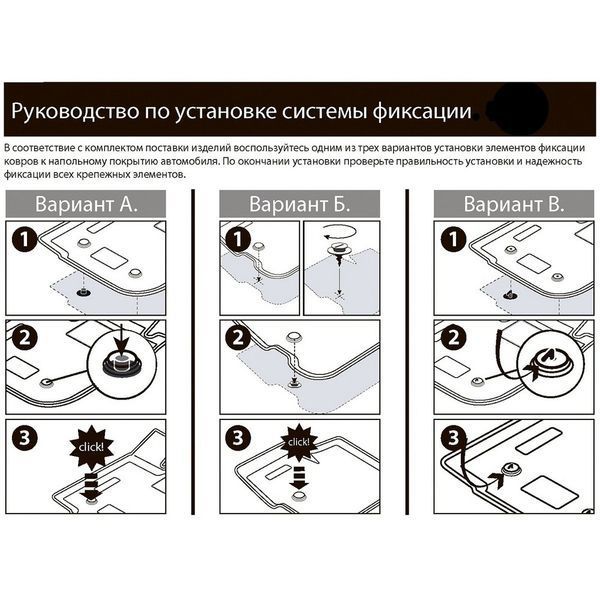 Руководство по установке системы фиксации

В соответствие с комплектом поставки изделий воспользуйтесь одним из трех вариантов установки элементов фиксации ковров к напольному покрытию автомобиля. По окончании установки проверьте правильность установки и надежность фиксации всех крепежных элементов.

Вариант А.

1

2

3

click!

Вариант Б.

1

2

3

click!

Вариант В.

1

2

3