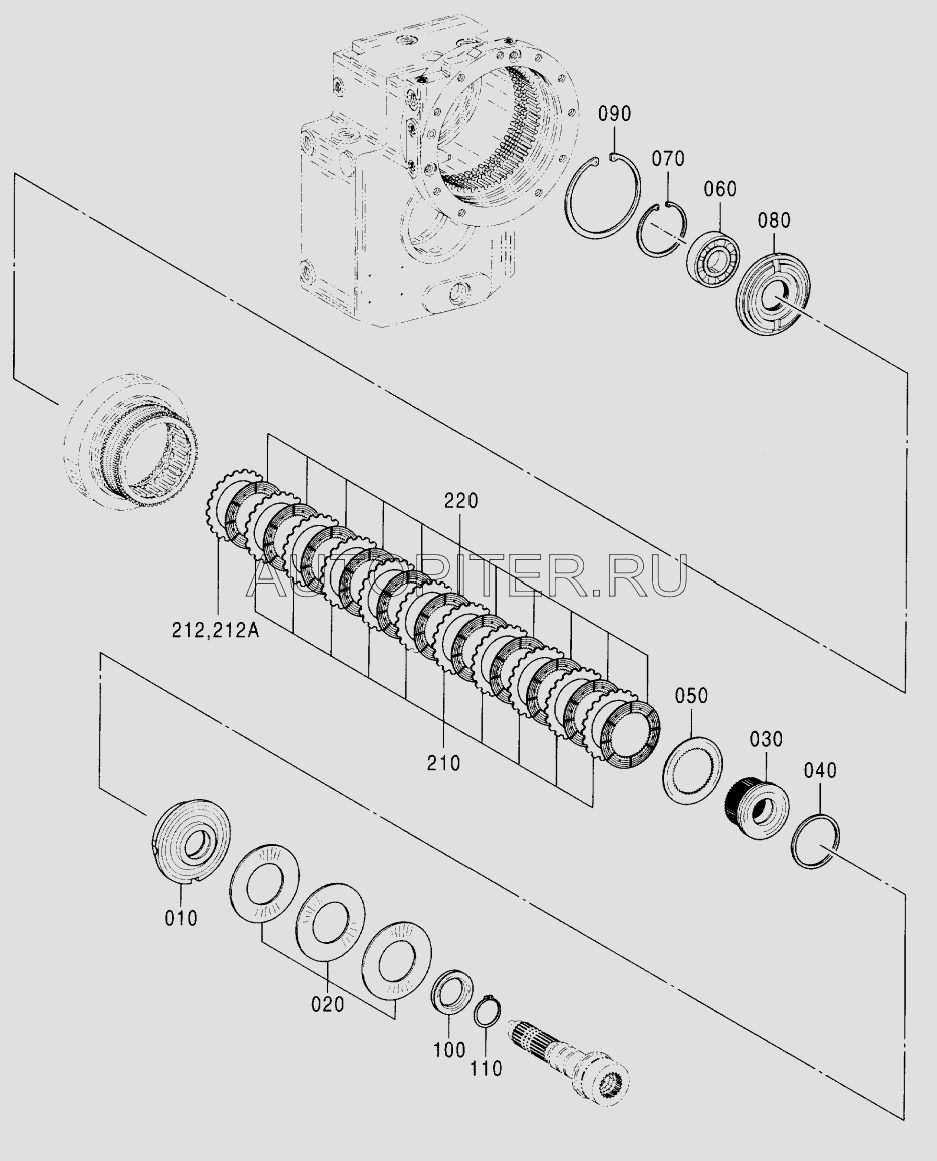 090
070
060
080
220
AUTOPITER.RU
212,212A
210
050
030
040
010
020
100
110