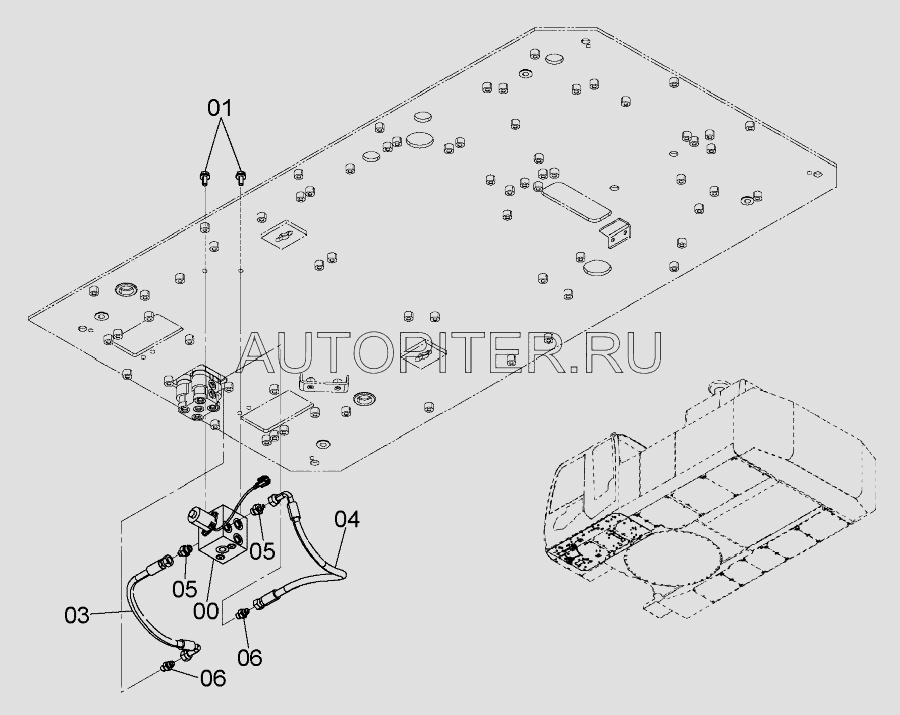 01
AUTOPITER.RU
04
05
05
00
03
06
06