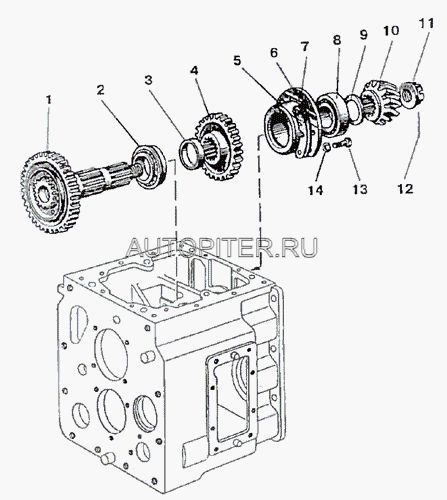 1
2
3
4
5
6
7
8
9
10
11
14
13
12
AUTOPITER.RU