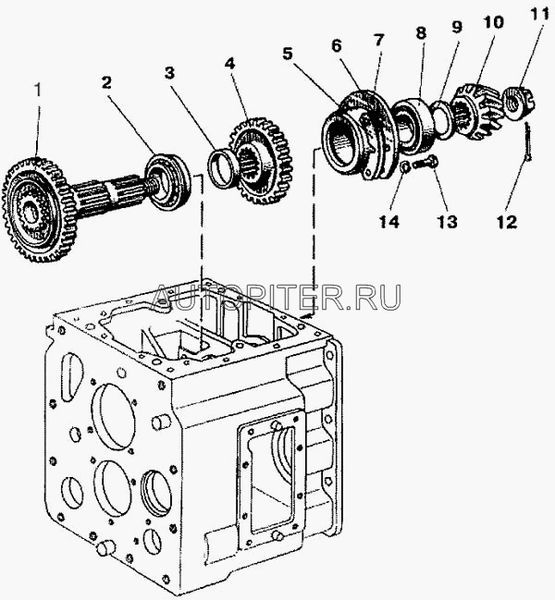 1
2
3
4
5
6
7
8
9
10
11
14
13
12
AUTOPITER.RU