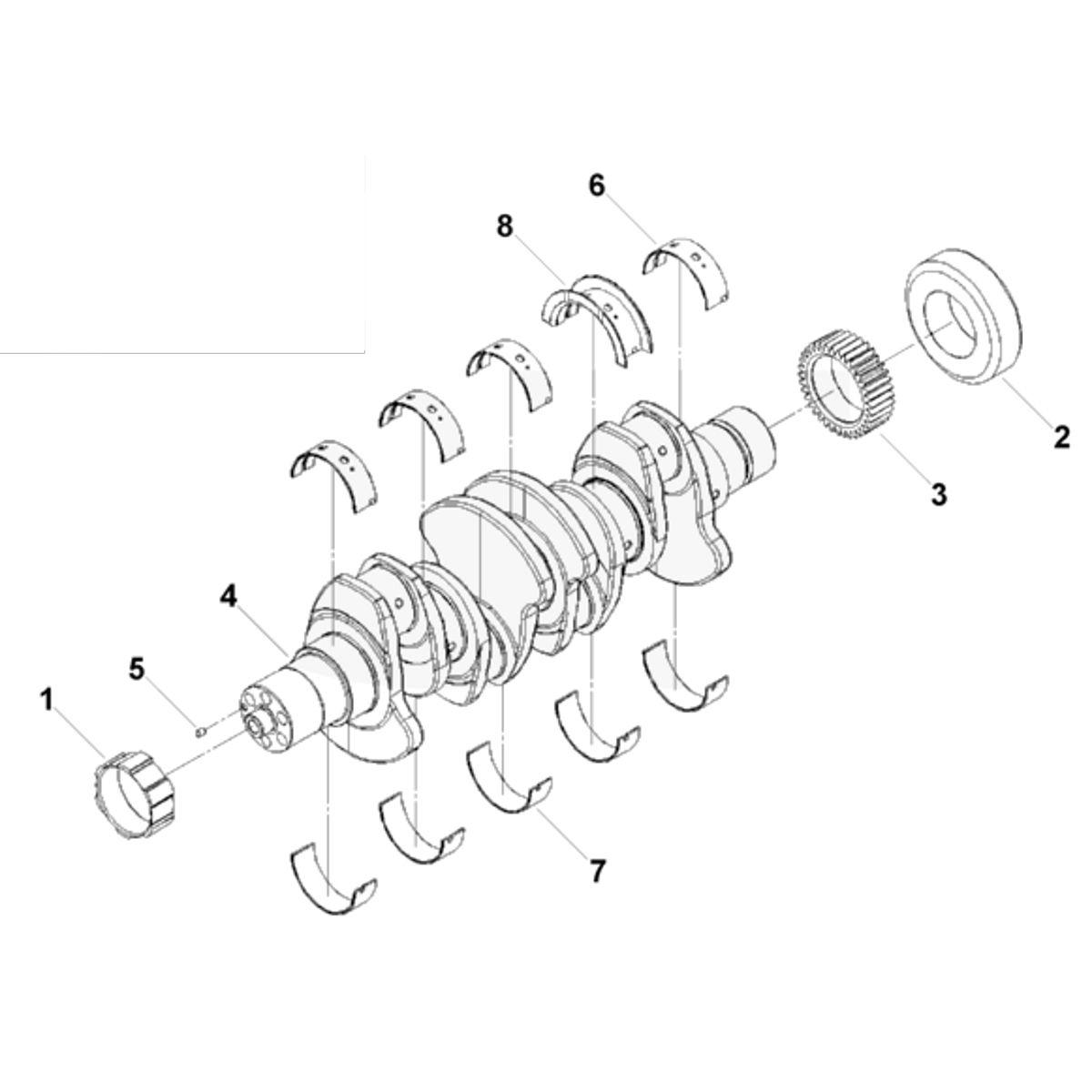 6
8
2
3
4
5
1
7