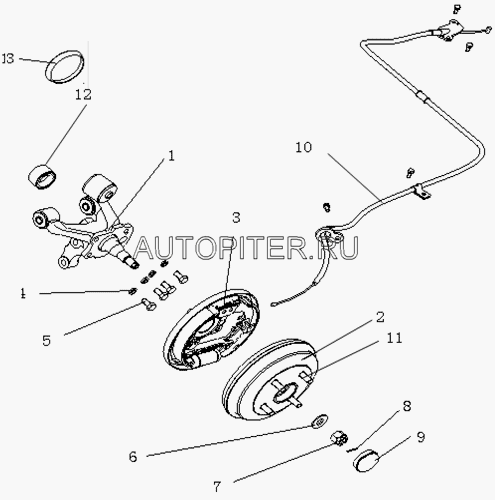 13
12
1
10
3
AUTOPITER.RU
4
5
2
11
8
9
6
7