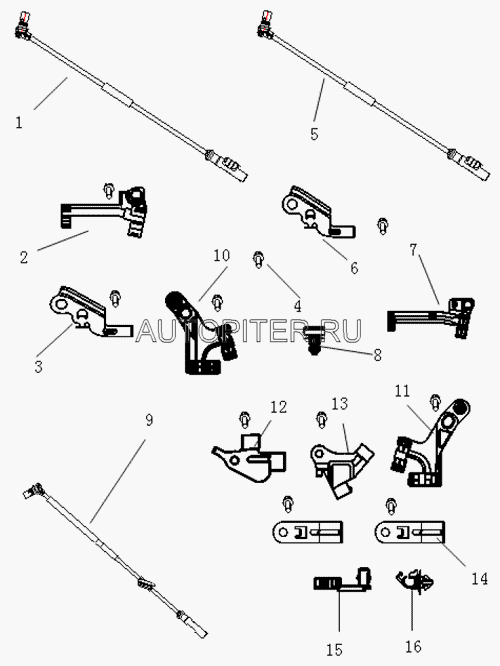 1

5

2

6

7

10

4

3

AUTOPITER.RU

8

9

12

13

11

14

15

16