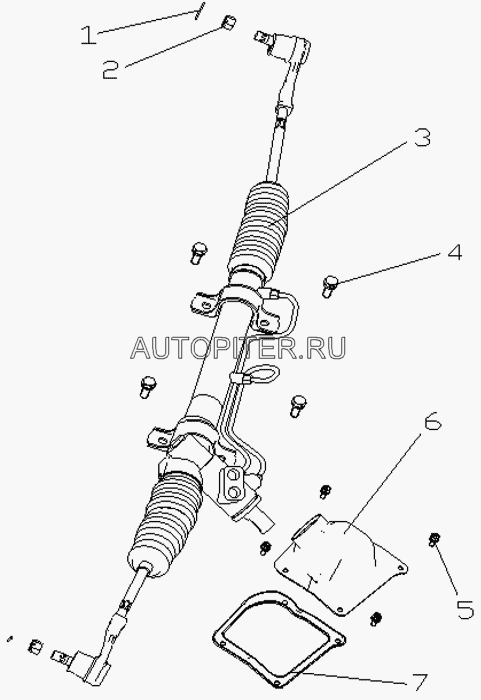 1
2
3
4
AUTOPITER.RU
6
5
7