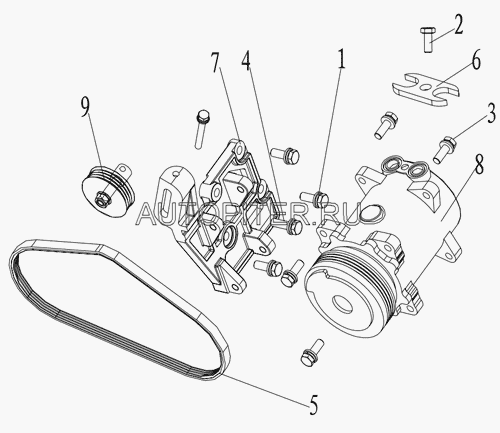 2
7
4
1
6
9
3
8
AUTOPITER.RU
5