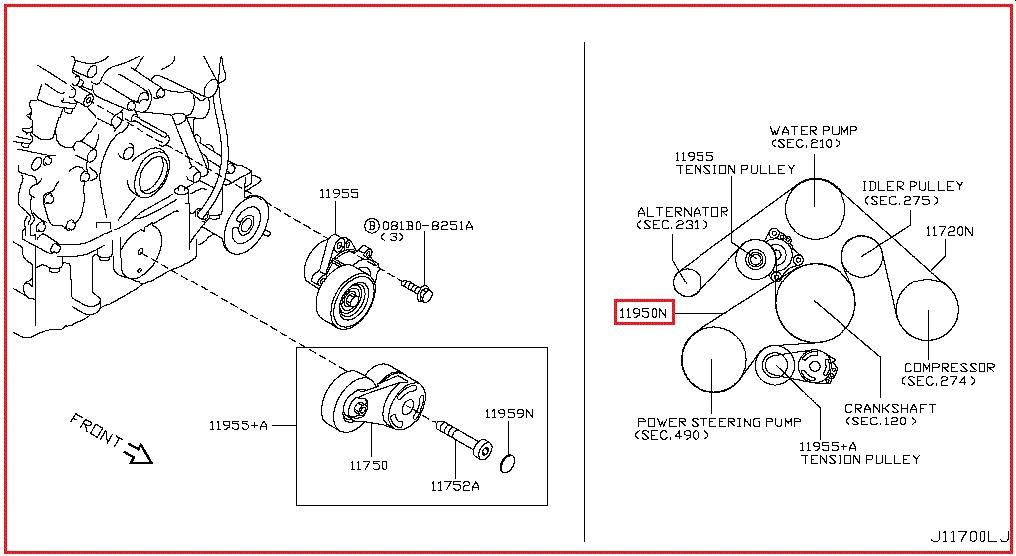 11955

Ⓑ 081B0-8251A
(3)

FRONT

11955+A

11750

11752A

11959N

WATER PUMP
(SEC.210)

11955
TENSION PULLEY

IDLER PULLEY
(SEC.275)

ALTERNATOR
(SEC.231)

11720N

11950N

COMPRESSOR
(SEC.274)

CRANKSHAFT
(SEC.120)

POWER STEERING PUMP
(SEC.490)

11955+A
TENSION PULLEY

J11700LJ