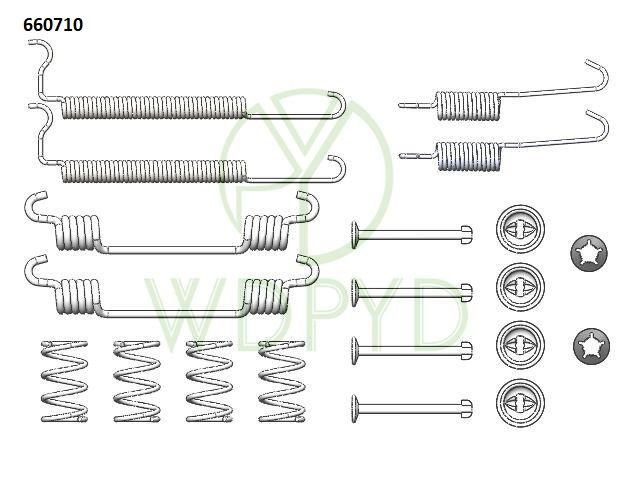 660710

WDPYD