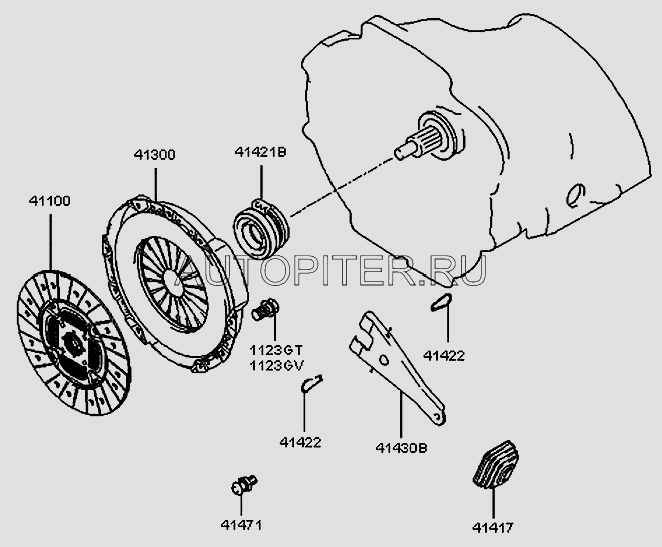 41300
41421B
41100
AUTOPITER.RU
1123GT
1123GV
41422
41422
41430B
41471
41417