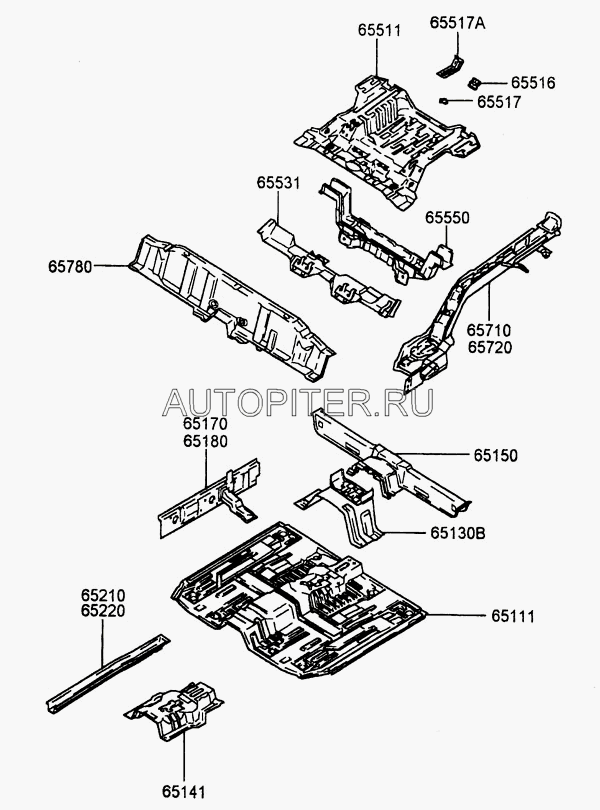 65511
65517A
65516
65517
65531
65550
65780
65710
65720
AUTOPITER.RU
65170
65180
65150
65130B
65210
65220
65111
65141