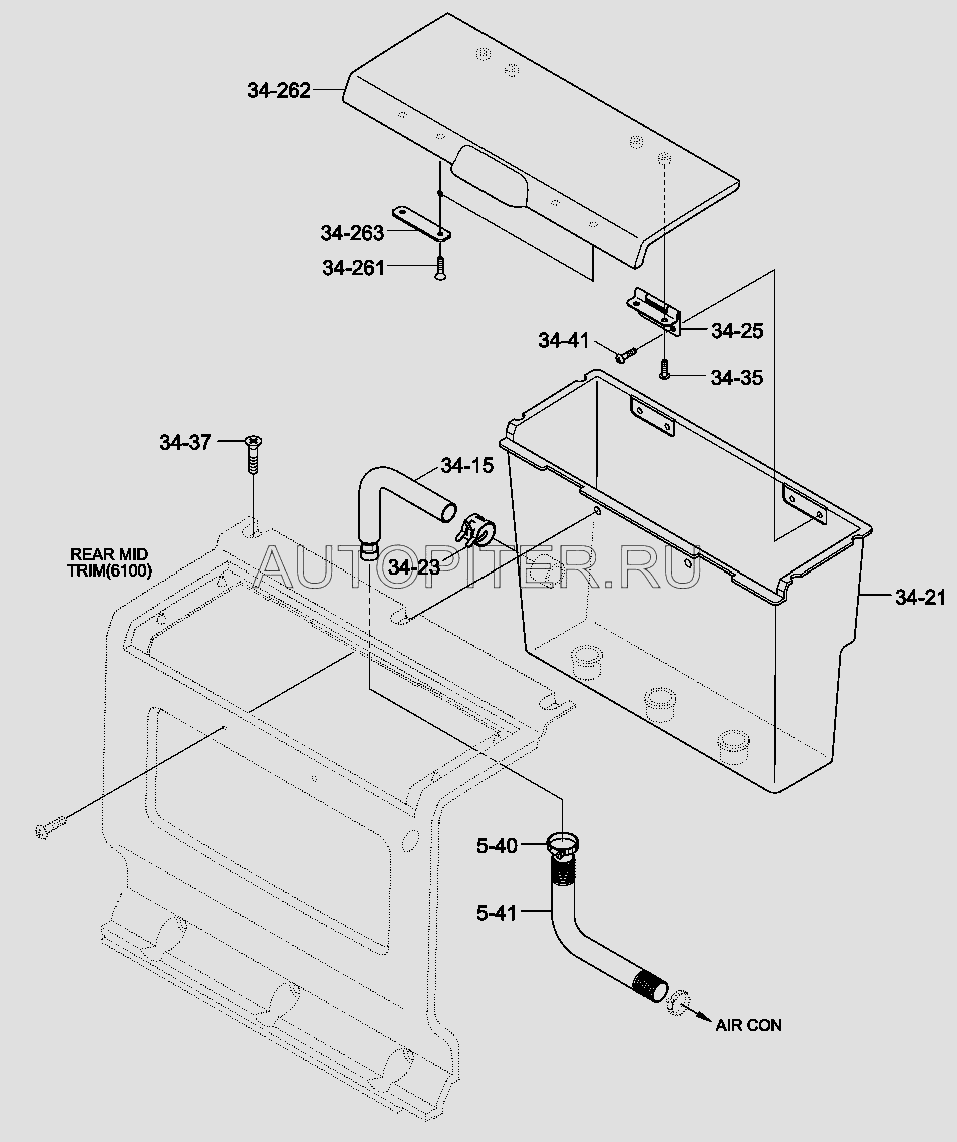 34-262

34-263

34-261

34-41

34-25

34-35

34-37

34-15

REAR MID TRIM(6100)

34-23

AUTOPITER.RU

34-21

5-40

5-41

AIR CON