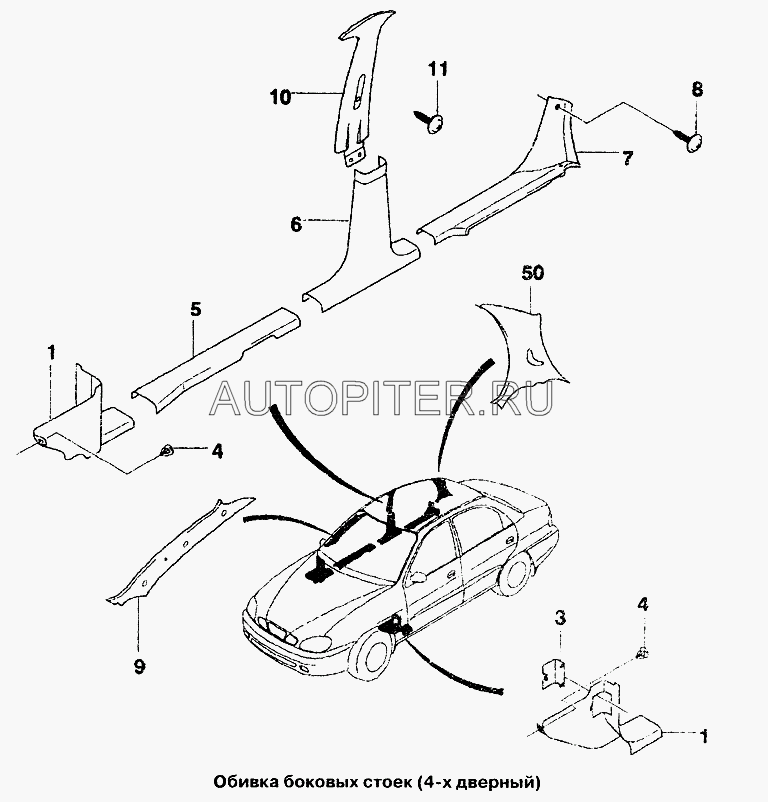 10

11

8

7

6

50

5

1

AUTOPITER.RU

4

9

3

4

1

Обивка боковых стоек (4-х дверный)