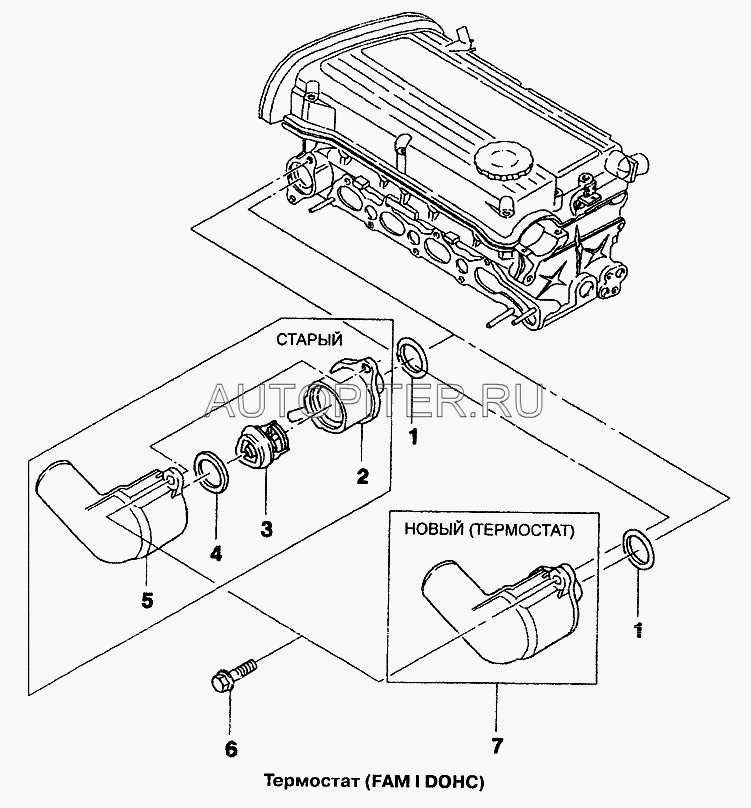 СТАРЫЙ

AUTOPITER.RU

1

2

3

4

5

НОВЫЙ (ТЕРМОСТАТ)

1

6

7

Термостат (FAM I DOHC)