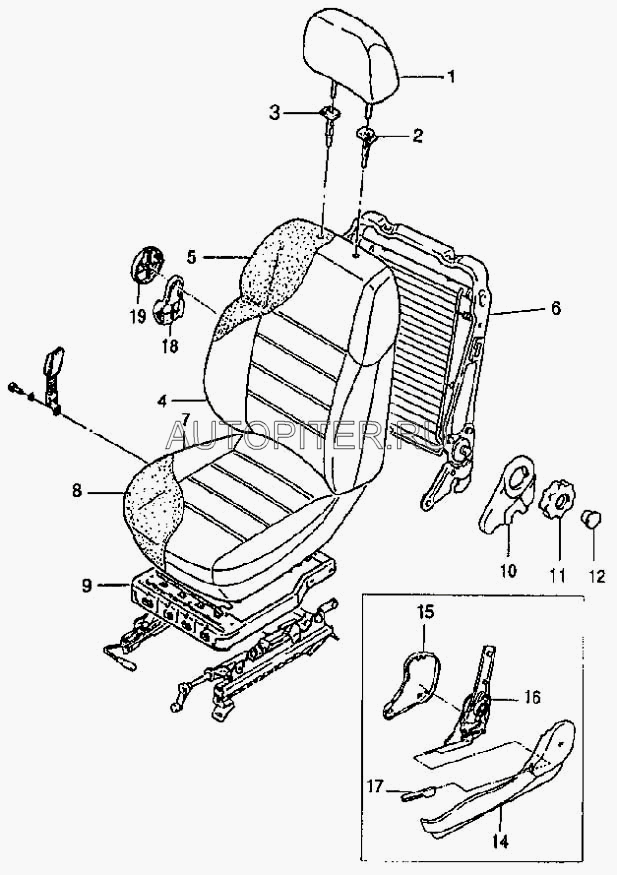 1
3
2
5
6
19
18
4
7
AUTOPITER.RU
8
10
11
12
9
15
16
17
14