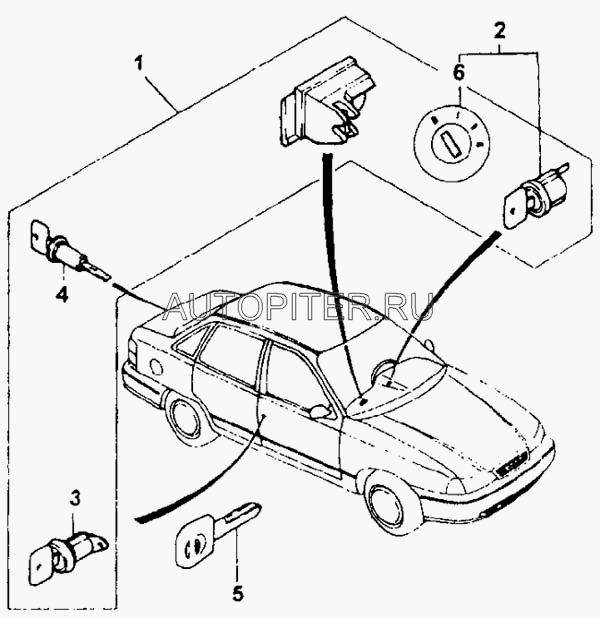 1
2
6
4
AUTOPITER.RU
3
5