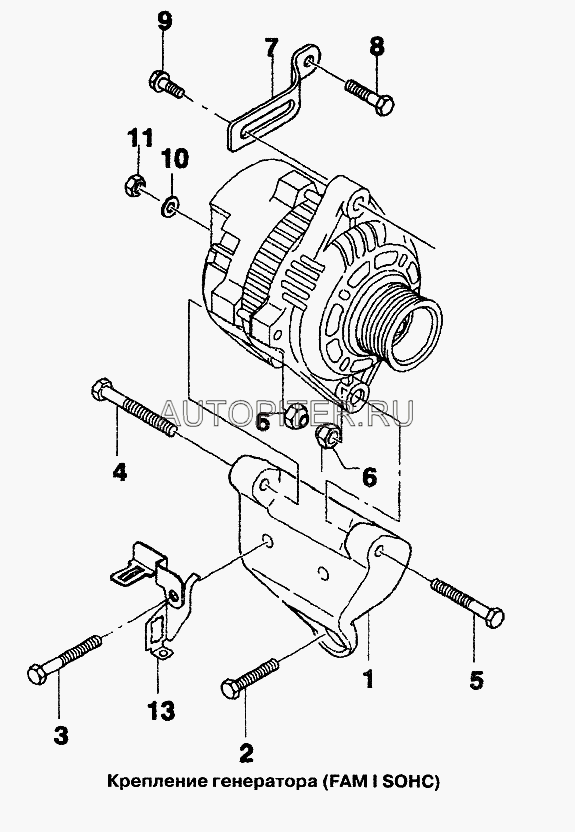 9
7
8
11
10
AUTOPITER.RU
6
6
4
1
5
13
3
2
Крепление генератора (FAM I SOHC)