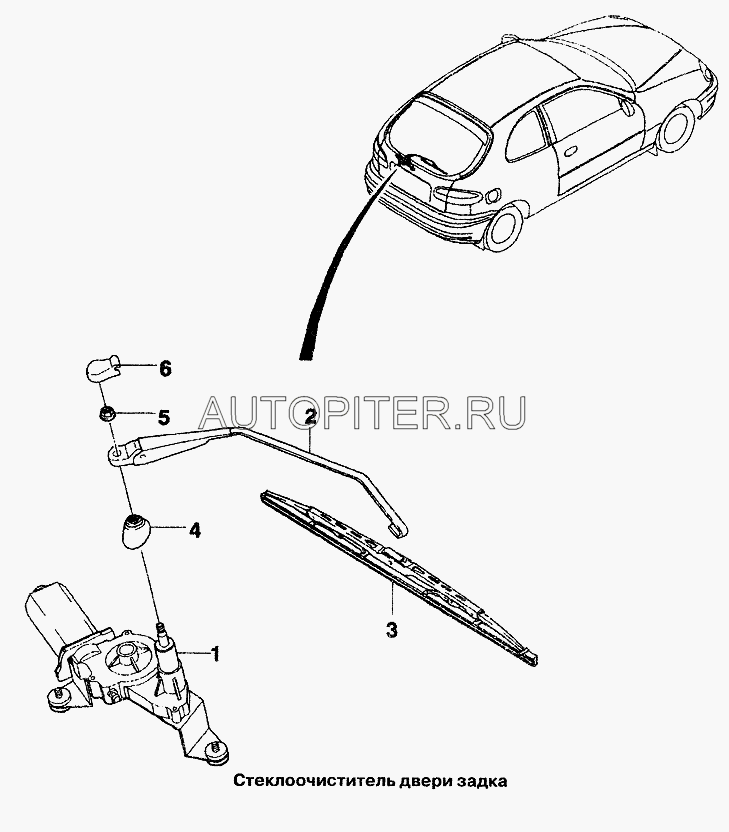 6
5
AUTOPITER.RU
2
4
3
1
Стеклоочиститель двери задка