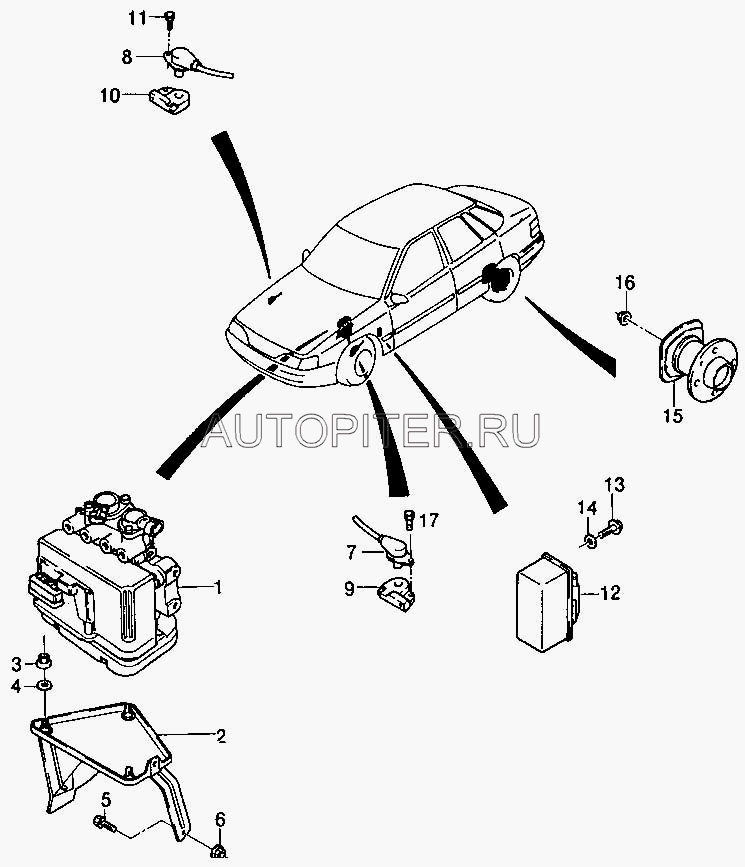 11
8
10
16
15
AUTOPITER.RU
17
7
9
13
14
12
1
3
4
2
5
6