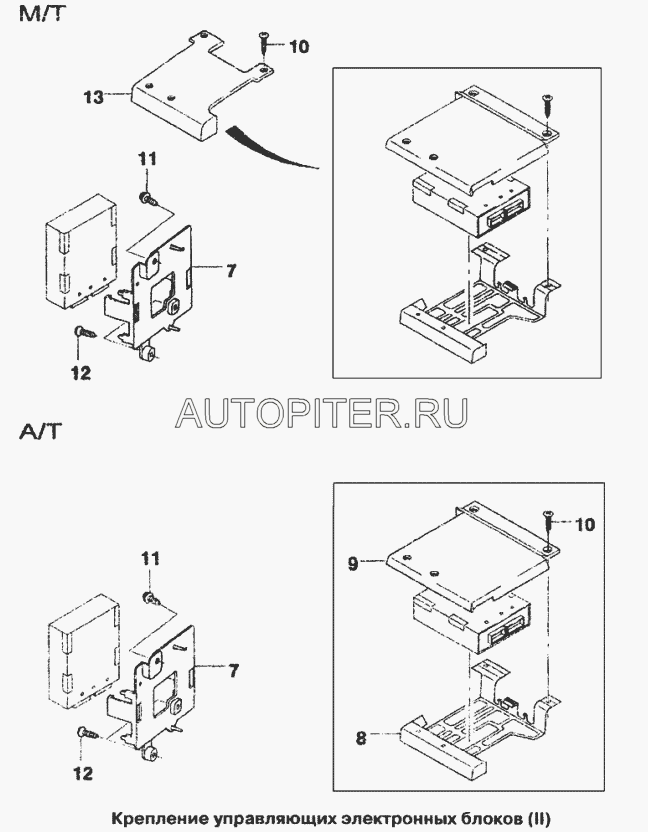 M/T

10

13

11

7

12

AUTOPITER.RU

A/T

10

9

11

7

8

12

Крепление управляющих электронных блоков (II)