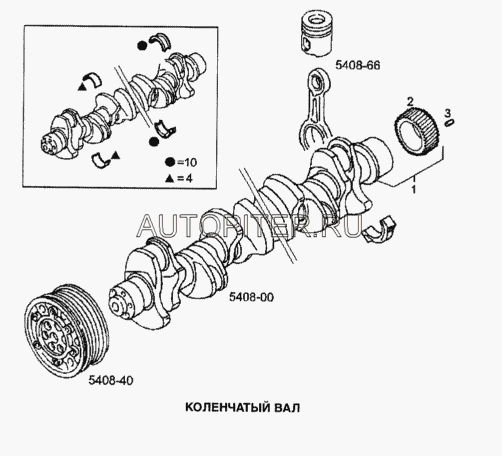 ●=10
▲=4

5408-66

2
3
1

AUTOPITER.RU

5408-00

5408-40

КОЛЕНЧАТЫЙ ВАЛ