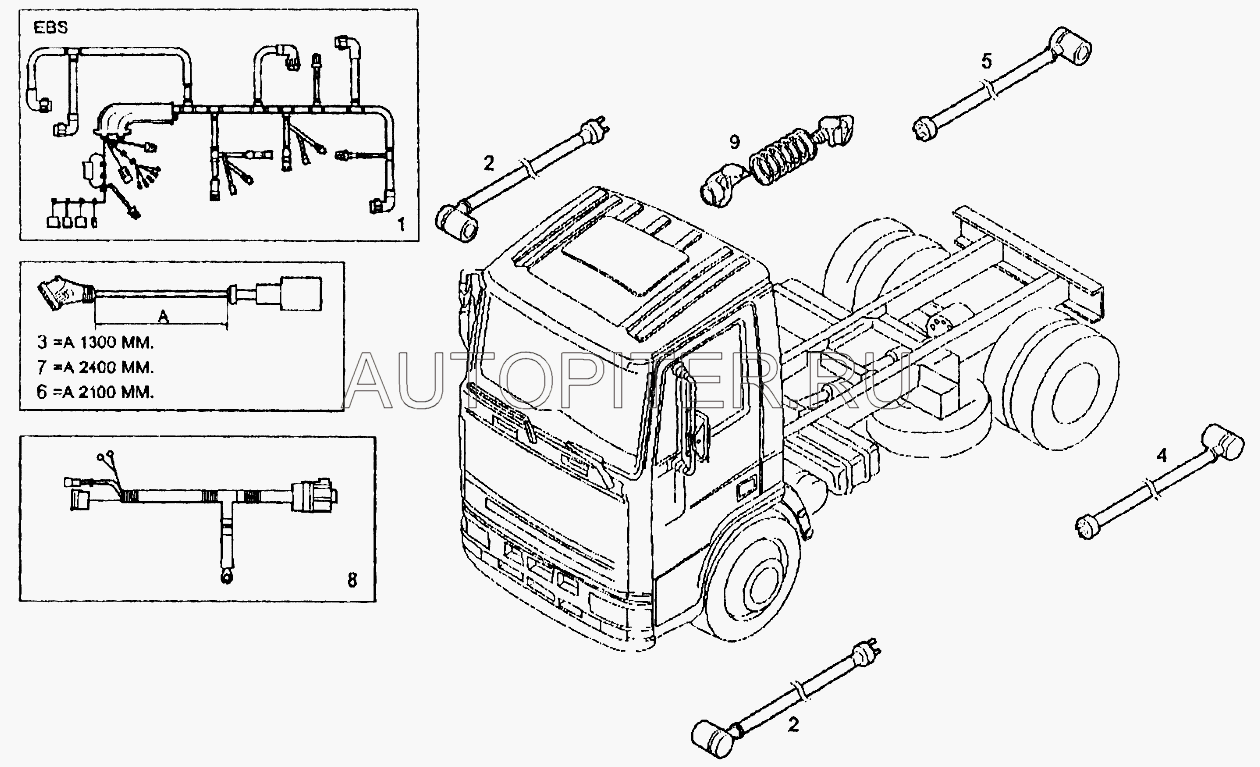 EBS

1

A

3 =A 1300 MM.
7 =A 2400 MM.
6 =A 2100 MM.

8

2

9

5

AUTOPITER.RU

4

2