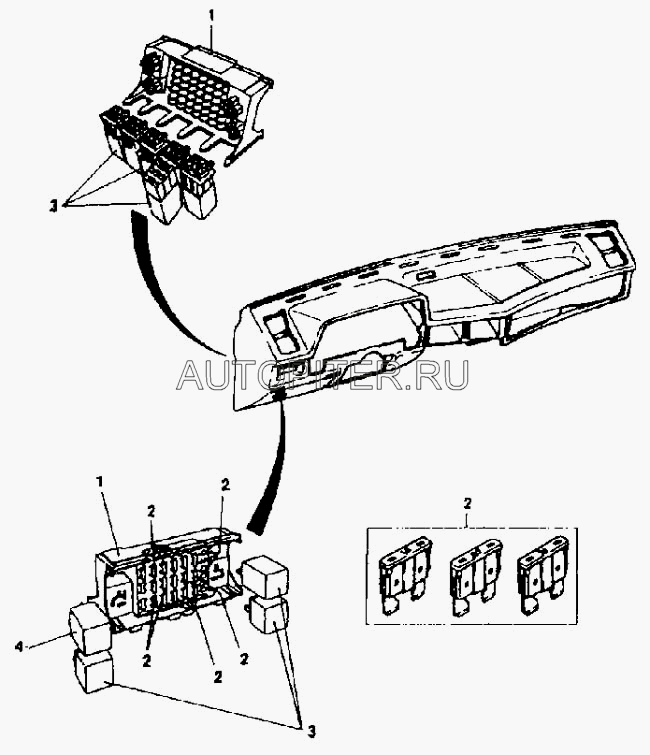 1
3
AUTOPITER.RU
1
2
2
2
2
2
2
2
4
3