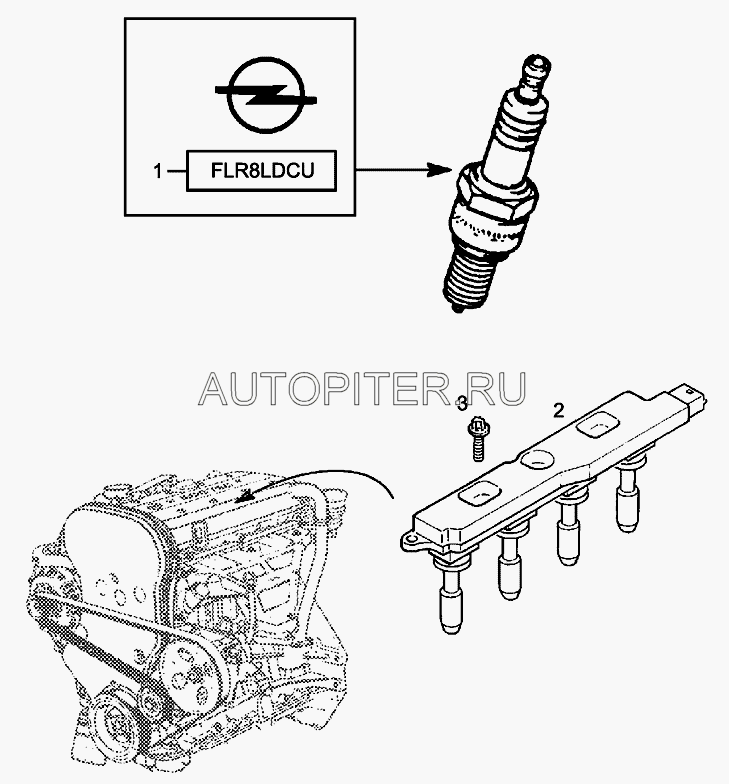 1 FLR8LDCU

AUTOPITER.RU

3

2