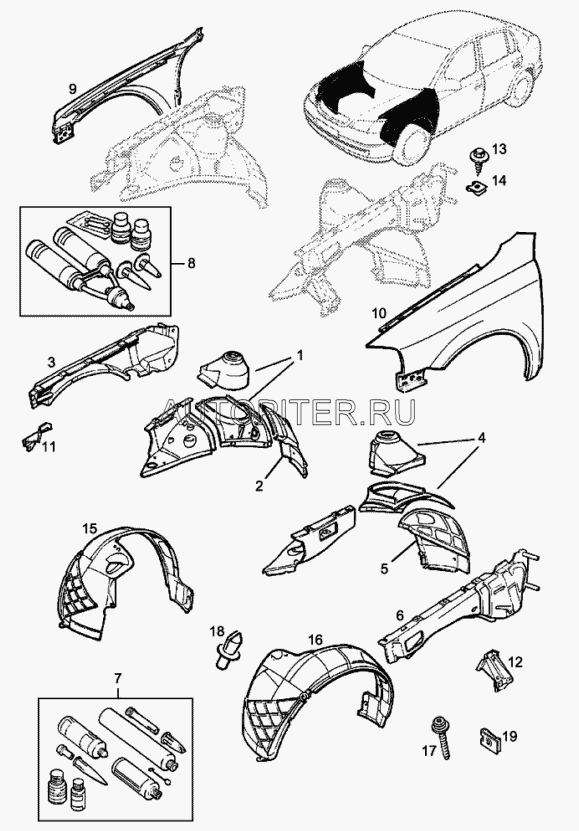 9
13
14
8
10
3
1
AUTOPITER.RU
11
2
4
15
5
6
18
16
12
7
17
19