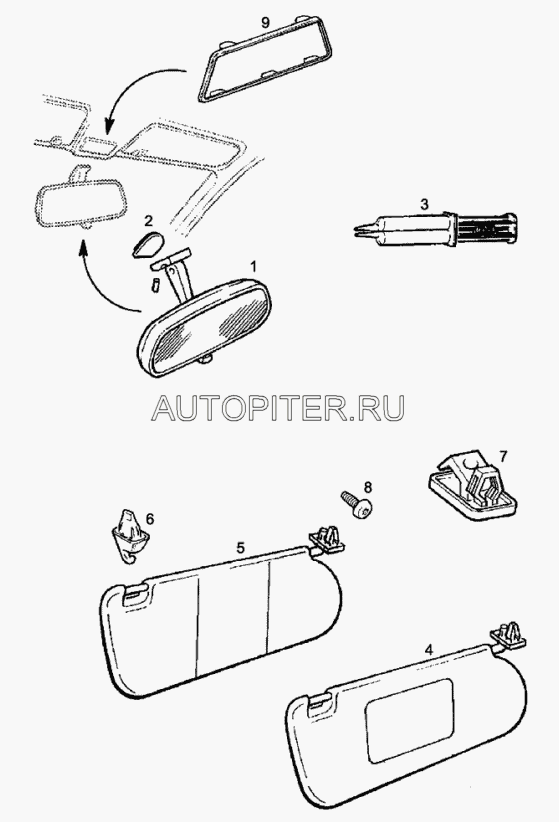 9
2
3
1
AUTOPITER.RU
7
8
6
5
4