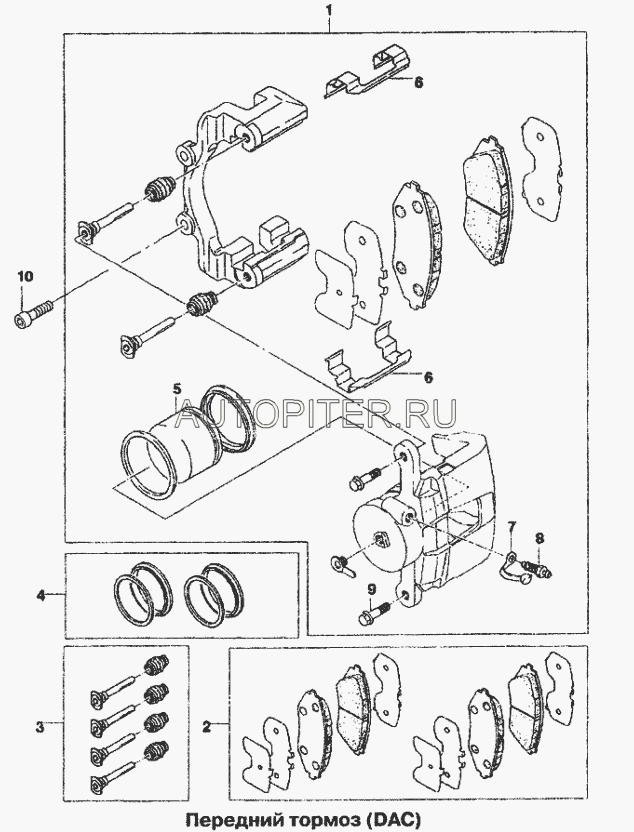 1
6
10
6
5
AUTOPITER.RU
7
8
9
4
3
2
Передний тормоз (DAC)