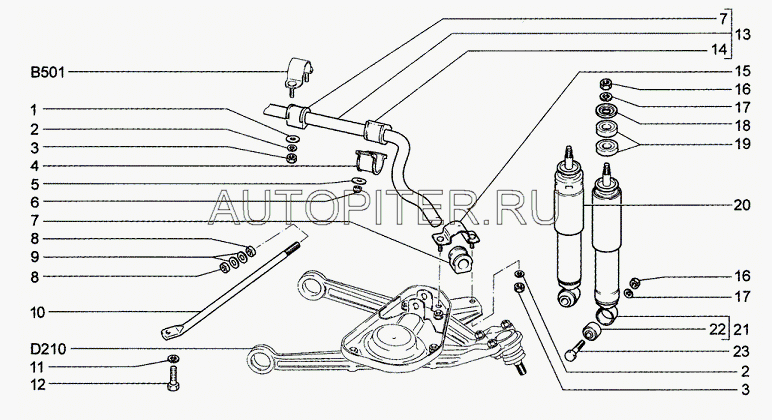 B501
1
2
3
4
5
6
7
8
9
8
10
D210
11
12
7
13
14
15
16
17
18
19
20
16
17
22
21
23
2
3
AUTOPITER.RU