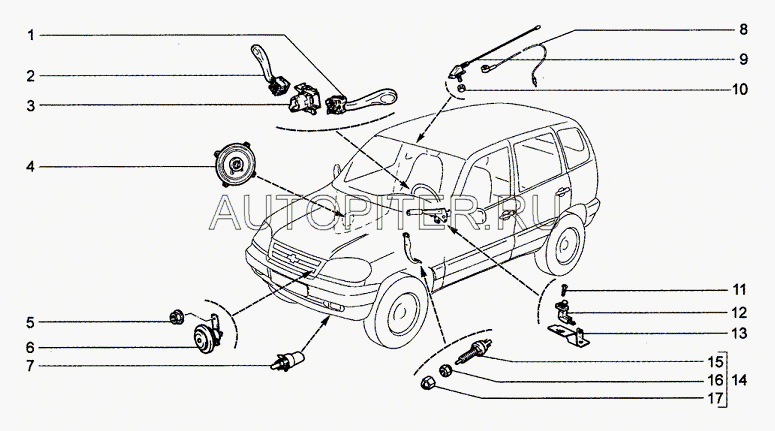 1
2
3
4
5
6
7
8
9
10
11
12
13
15
16
17
14
AUTOPITER.RU