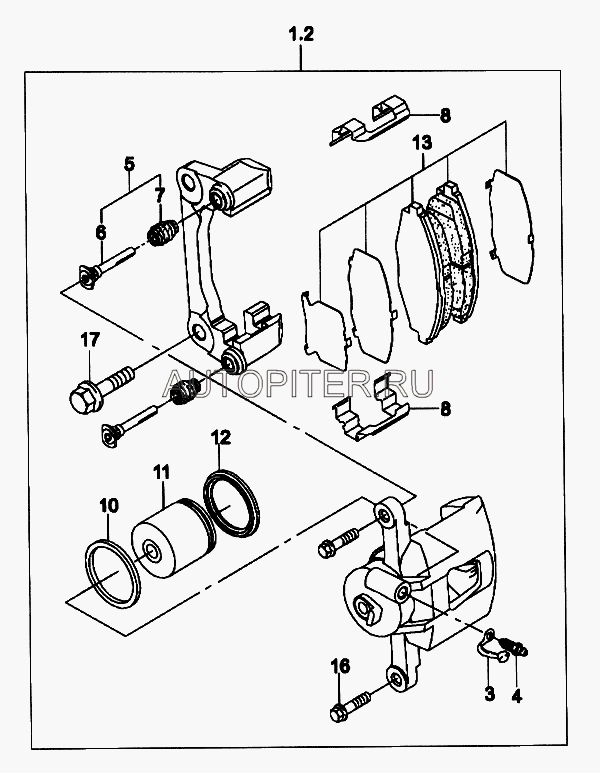 1.2

8

13

5

7

6

17

AUTOPITER.RU

8

12

11

10

16

3

4