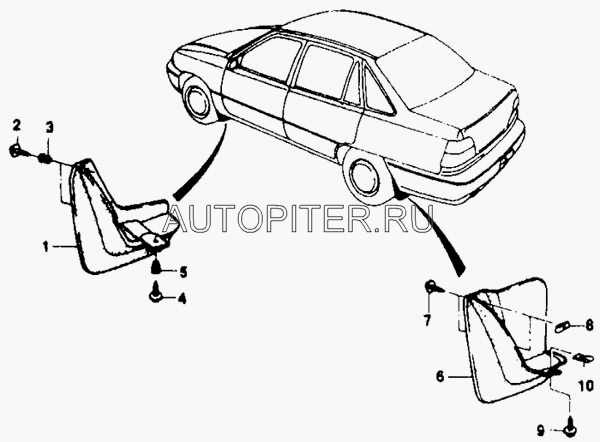 2
3
AUTOPITER.RU
1
5
4
7
8
6
10
9