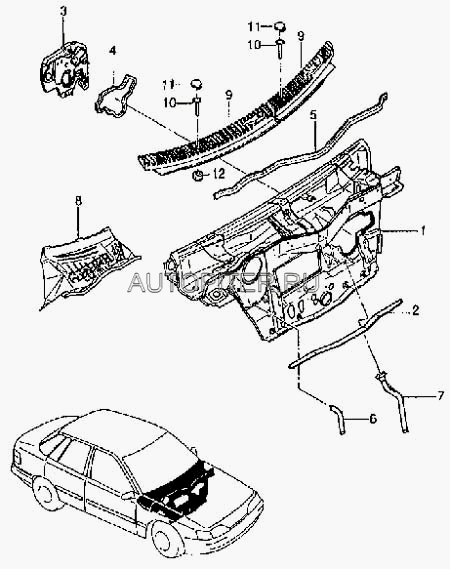 3
4
11
10
9
11
10
9
5
12
8
1
AUTOPITER.RU
2
7
6