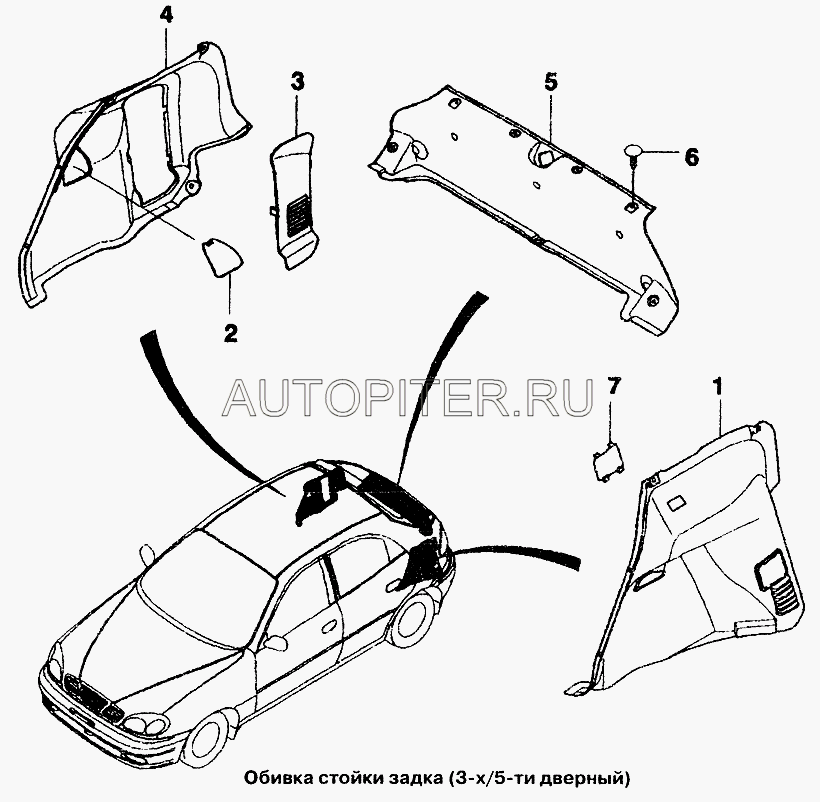 4
3
5
6
2
AUTOPITER.RU
7
1
Обивка стойки задка (3-х/5-ти дверный)