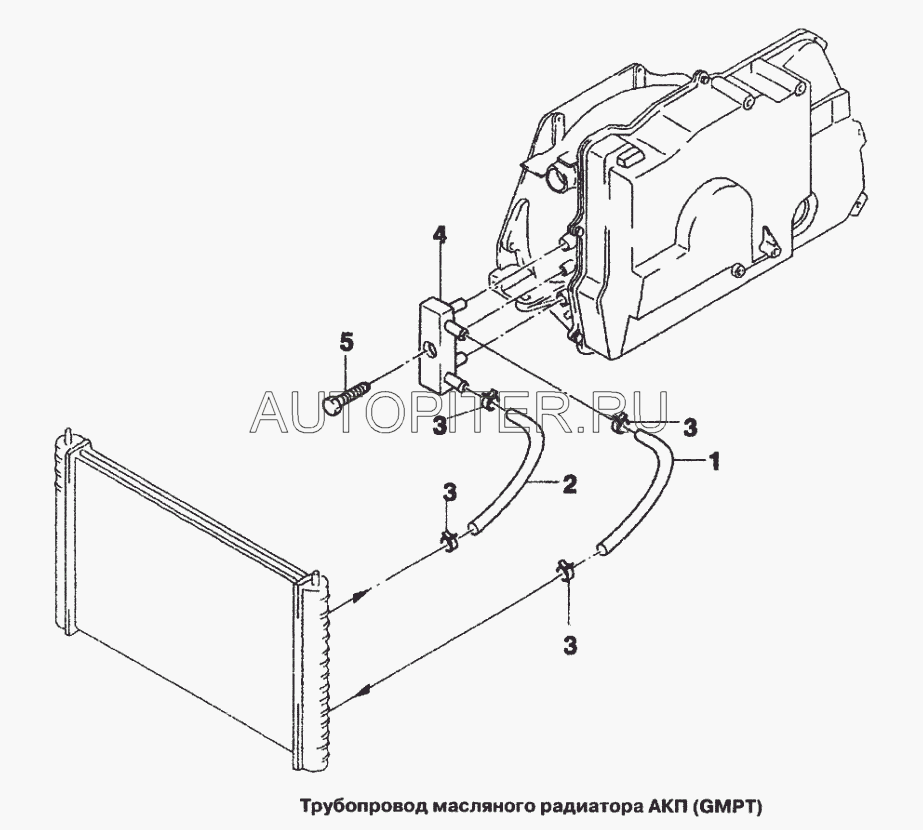 4
5
AUTOPITER.RU
3
3
1
2
3
3
Трубопровод масляного радиатора АКП (GMPT)