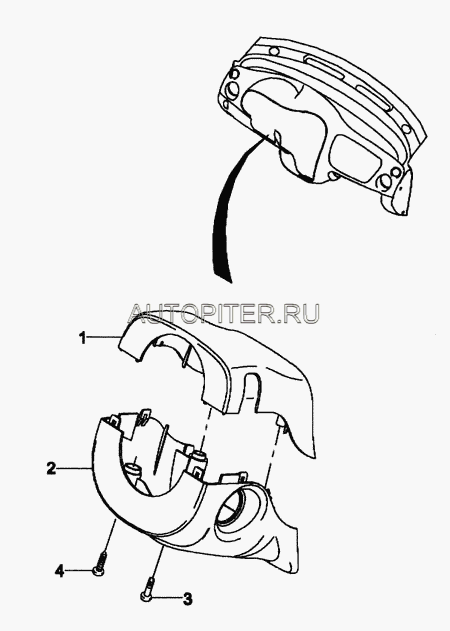 AUTOPITER.RU

1

2

4

3