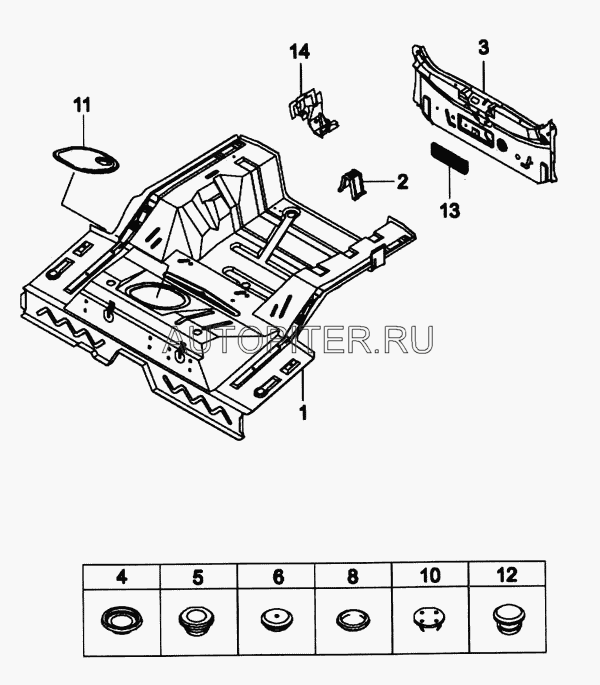 14
3
11
2
13
AUTOPITER.RU
1

| 4 | 5 | 6 | 8 | 10 | 12 |
|---|---|---|---|---|---|
| | | | | | |