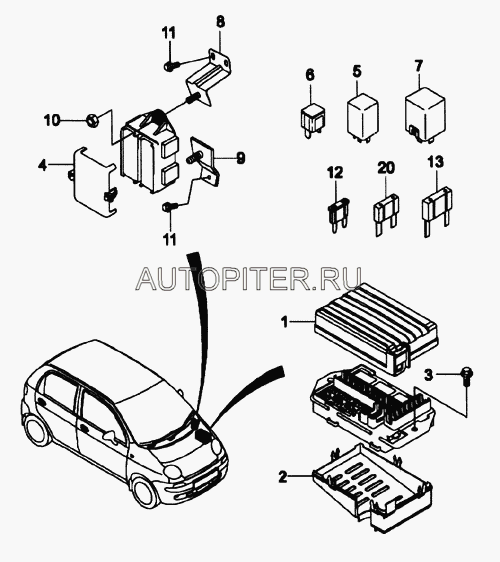 11
8
6
5
7
10
4
9
12
20
13
11
AUTOPITER.RU
1
3
2