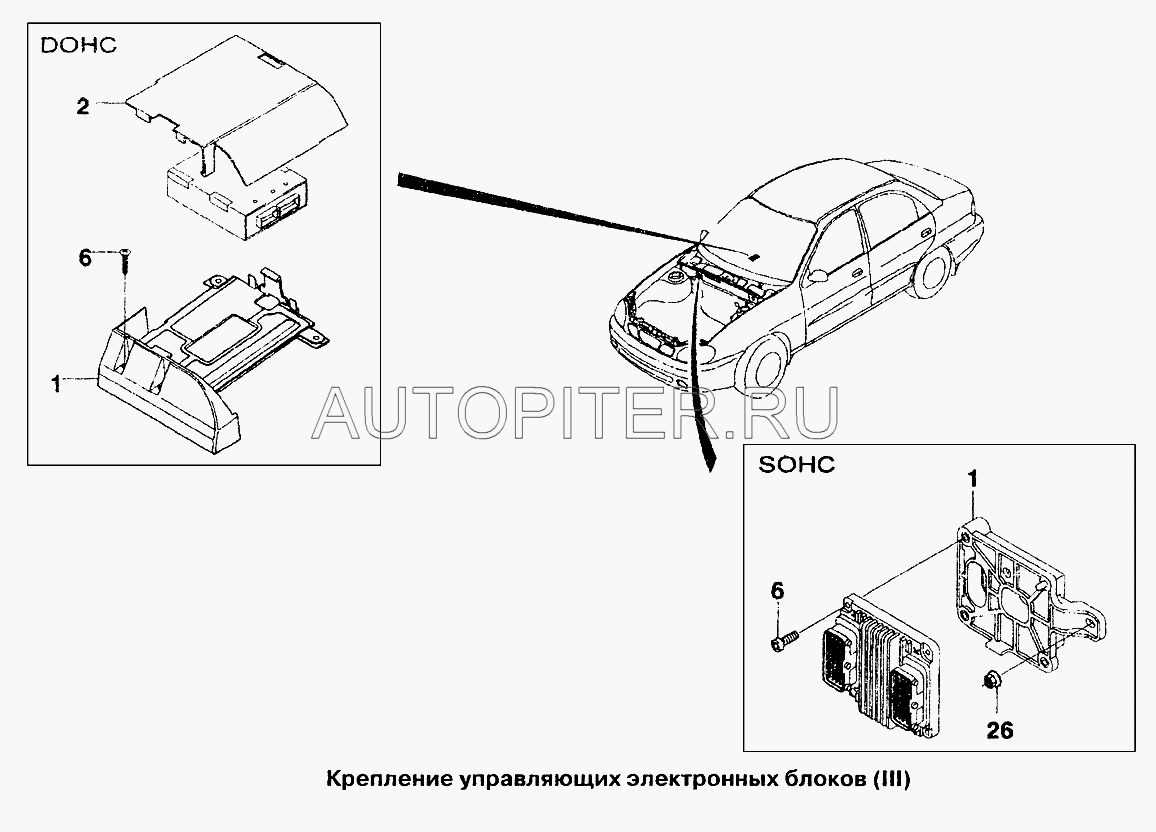 DOHC

2

6

1

AUTOPITER.RU

SOHC

1

6

26

Крепление управляющих электронных блоков (III)