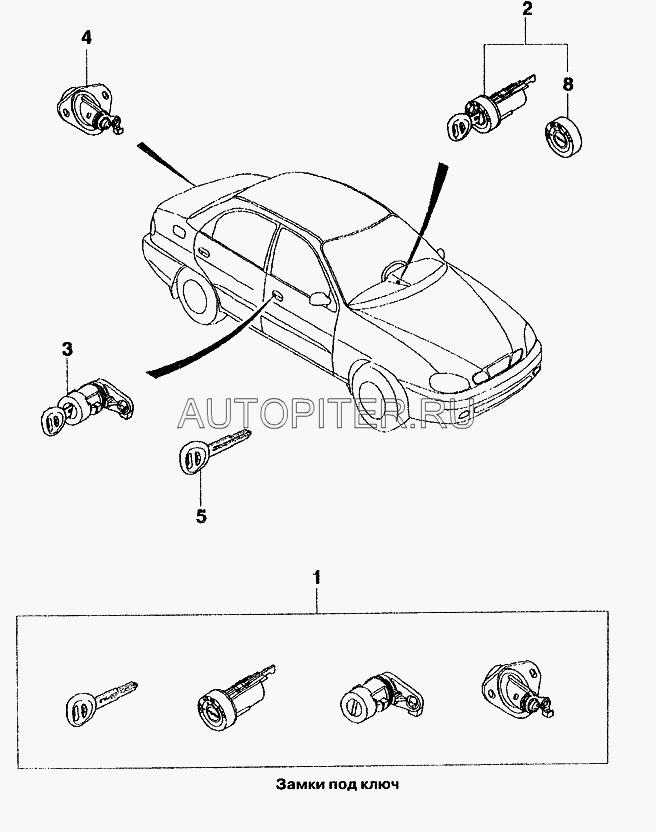 4

2

8

3

AUTOPITER.RU

5

1

Замки под ключ